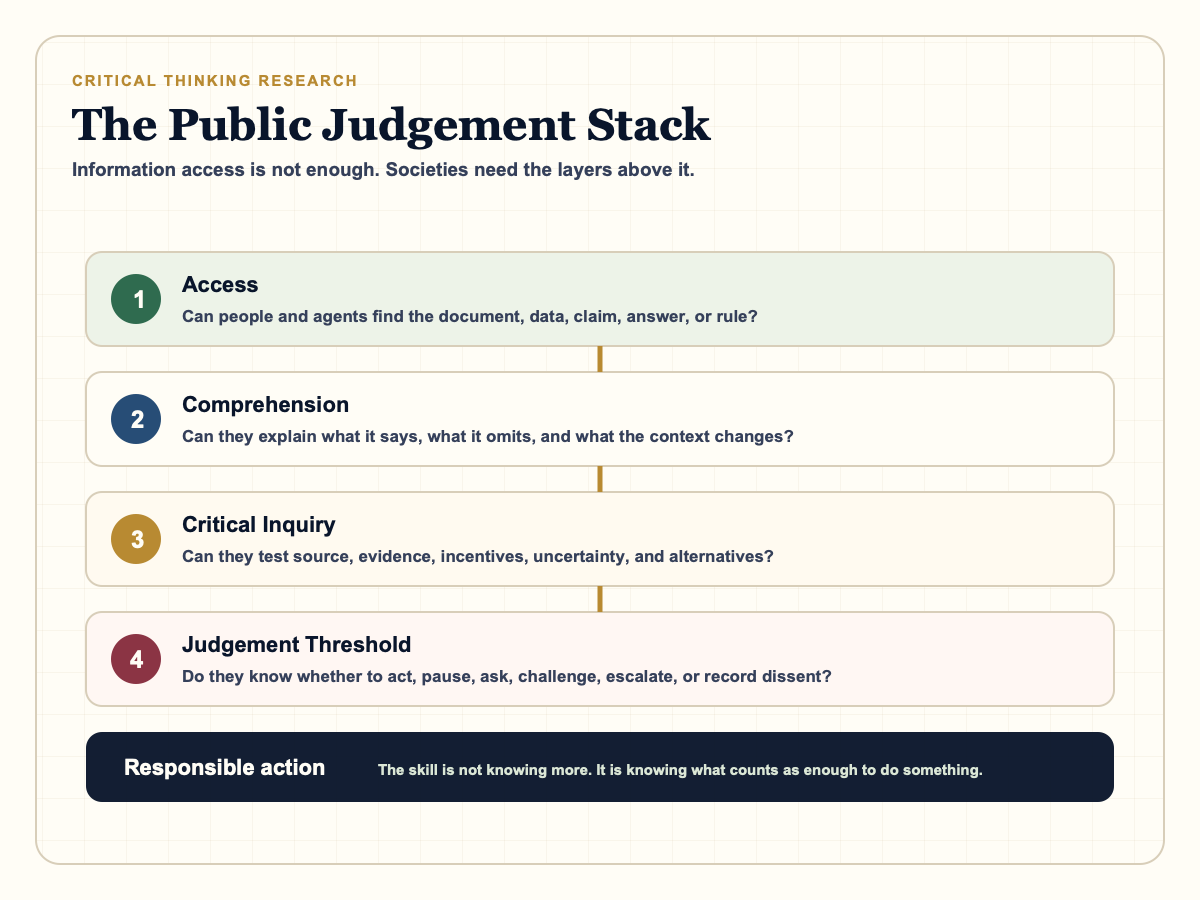 CRITICAL THINKING RESEARCH

The Public Judgement Stack

Information access is not enough. Societies need the layers above it.

1 Access
Can people and agents find the document, data, claim, answer, or rule?

2 Comprehension
Can they explain what it says, what it omits, and what the context changes?

3 Critical Inquiry
Can they test source, evidence, incentives, uncertainty, and alternatives?

4 Judgement Threshold
Do they know whether to act, pause, ask, challenge, escalate, or record dissent?

Responsible action
The skill is not knowing more. It is knowing what counts as enough to do something.